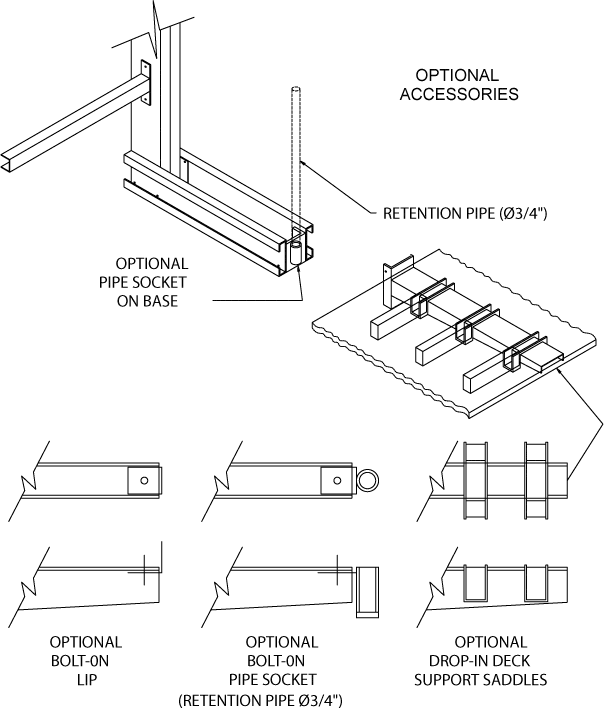 OPTIONAL ACCESSORIES

RETENTION PIPE (Ø3/4")

OPTIONAL PIPE SOCKET ON BASE

OPTIONAL BOLT-0N LIP

OPTIONAL BOLT-0N PIPE SOCKET (RETENTION PIPE Ø3/4")

OPTIONAL DROP-IN DECK SUPPORT SADDLES